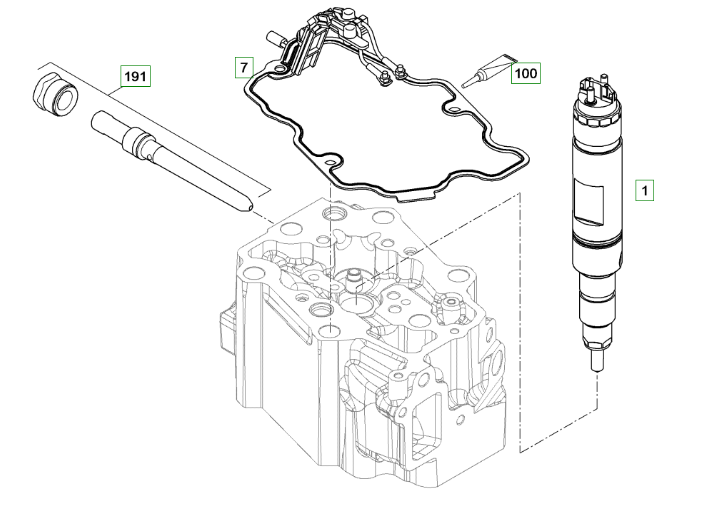 191

7

100

1